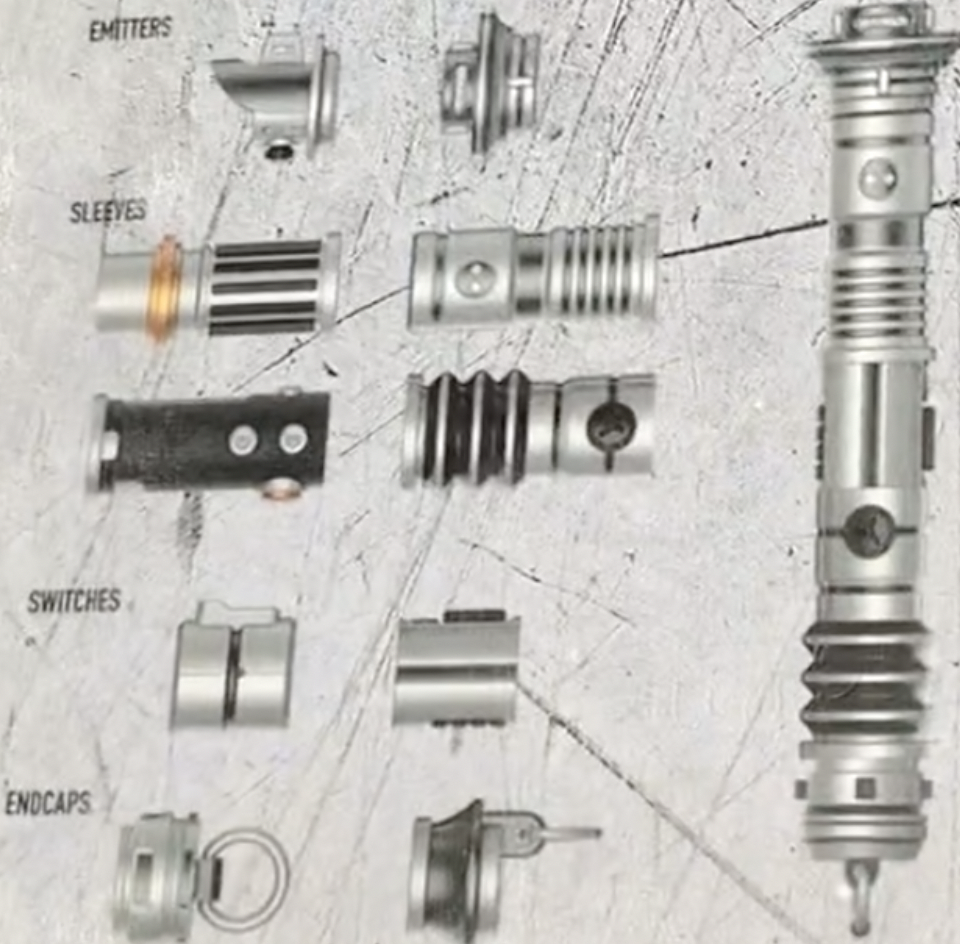 EMITTERS

SLEEVES

SWITCHES

ENDCAPS